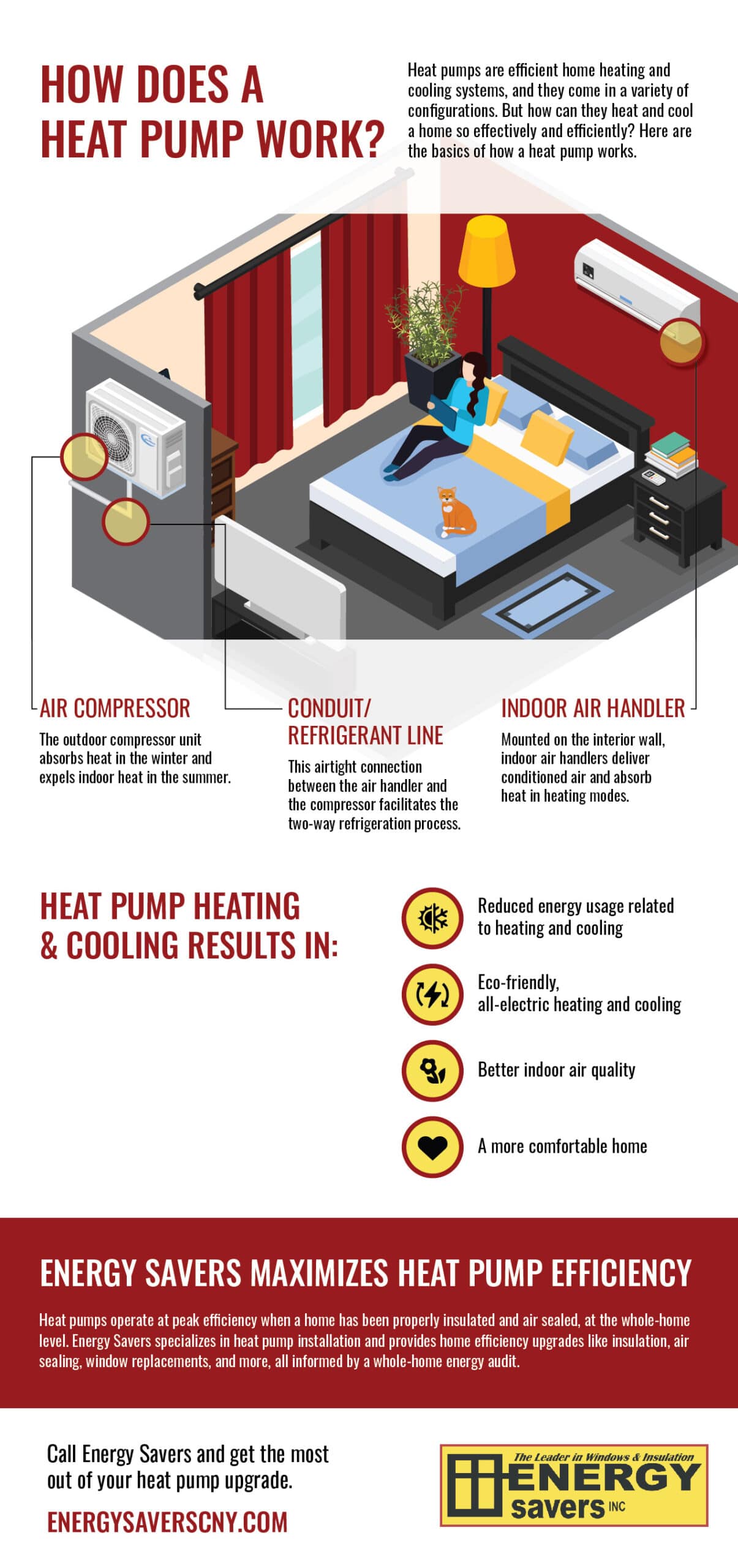 HOW DOES A HEAT PUMP WORK?

Heat pumps are efficient home heating and cooling systems, and they come in a variety of configurations. But how can they heat and cool a home so effectively and efficiently? Here are the basics of how a heat pump works.

AIR COMPRESSOR

The outdoor compressor unit absorbs heat in the winter and expels indoor heat in the summer.

CONDUIT/ REFRIGERANT LINE

This airtight connection between the air handler and the compressor facilitates the two-way refrigeration process.

INDOOR AIR HANDLER

Mounted on the interior wall, indoor air handlers deliver conditioned air and absorb heat in heating modes.

HEAT PUMP HEATING & COOLING RESULTS IN:

Reduced energy usage related to heating and cooling

Eco-friendly, all-electric heating and cooling

Better indoor air quality

A more comfortable home

ENERGY SAVERS MAXIMIZES HEAT PUMP EFFICIENCY

Heat pumps operate at peak efficiency when a home has been properly insulated and air sealed, at the whole-home level. Energy Savers specializes in heat pump installation and provides home efficiency upgrades like insulation, air sealing, window replacements, and more, all informed by a whole-home energy audit.

Call Energy Savers and get the most out of your heat pump upgrade.

ENERGYSAVERSCNY.COM

The Leader in Windows & Insulation
ENERGY savers INC